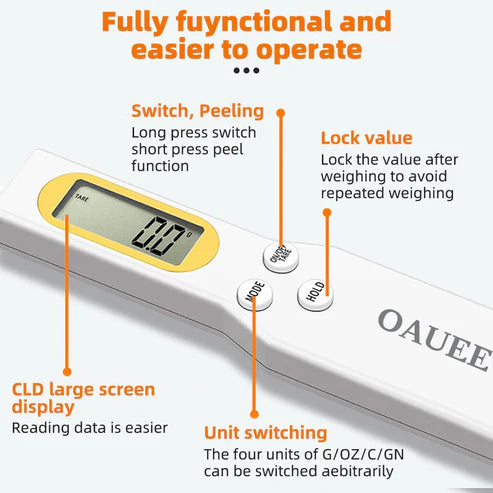 Fully fuynctional and easier to operate

Switch, Peeling
Long press switch short press peel function

Lock value
Lock the value after weighing to avoid repeated weighing

TARE
0.0 g

ON/OFF TARE
MODE
HOLD

OAUEE

CLD large screen display
Reading data is easier

Unit switching
The four units of G/OZ/C/GN can be switched aebitrarily